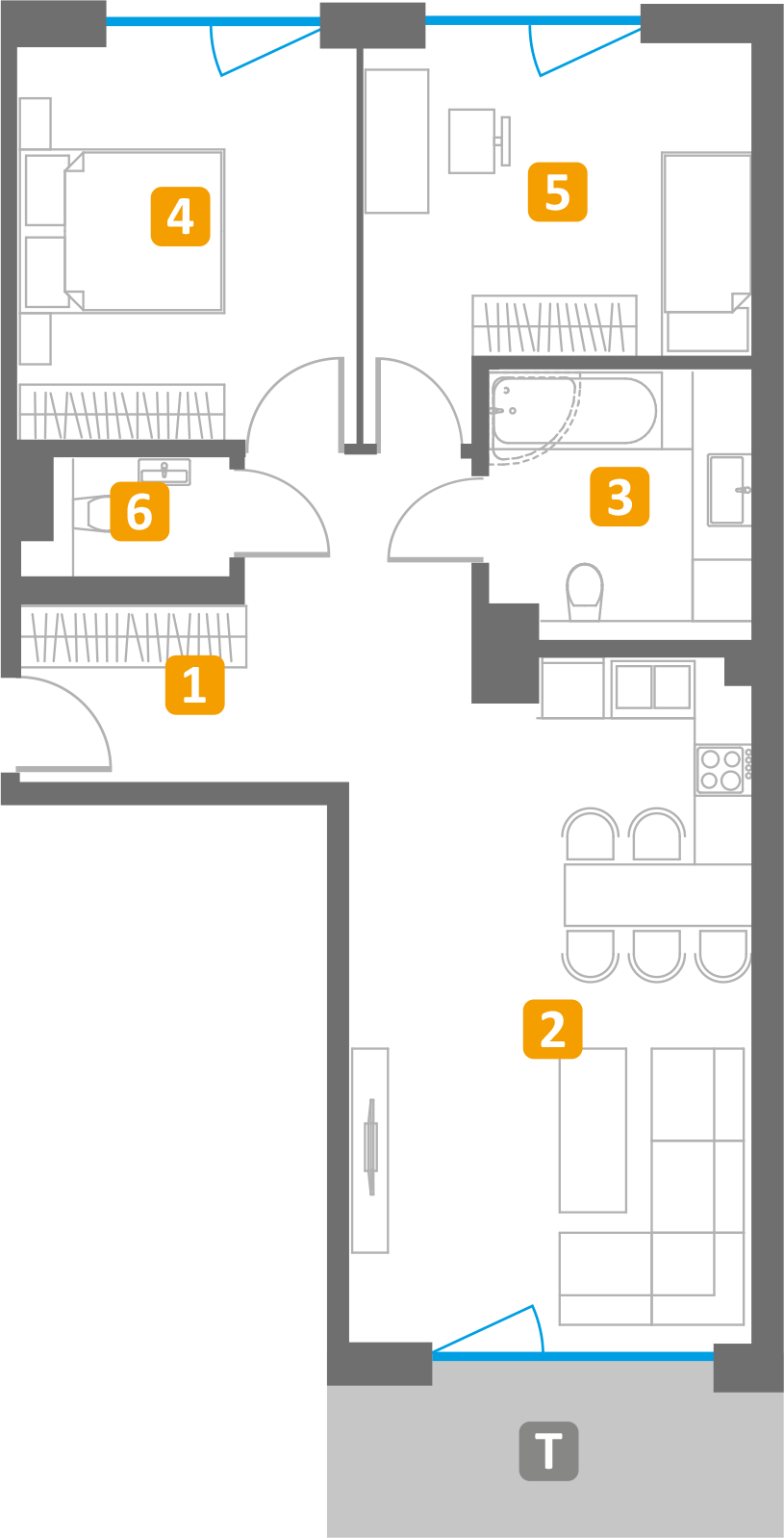 4
5
6
3
1
2
T