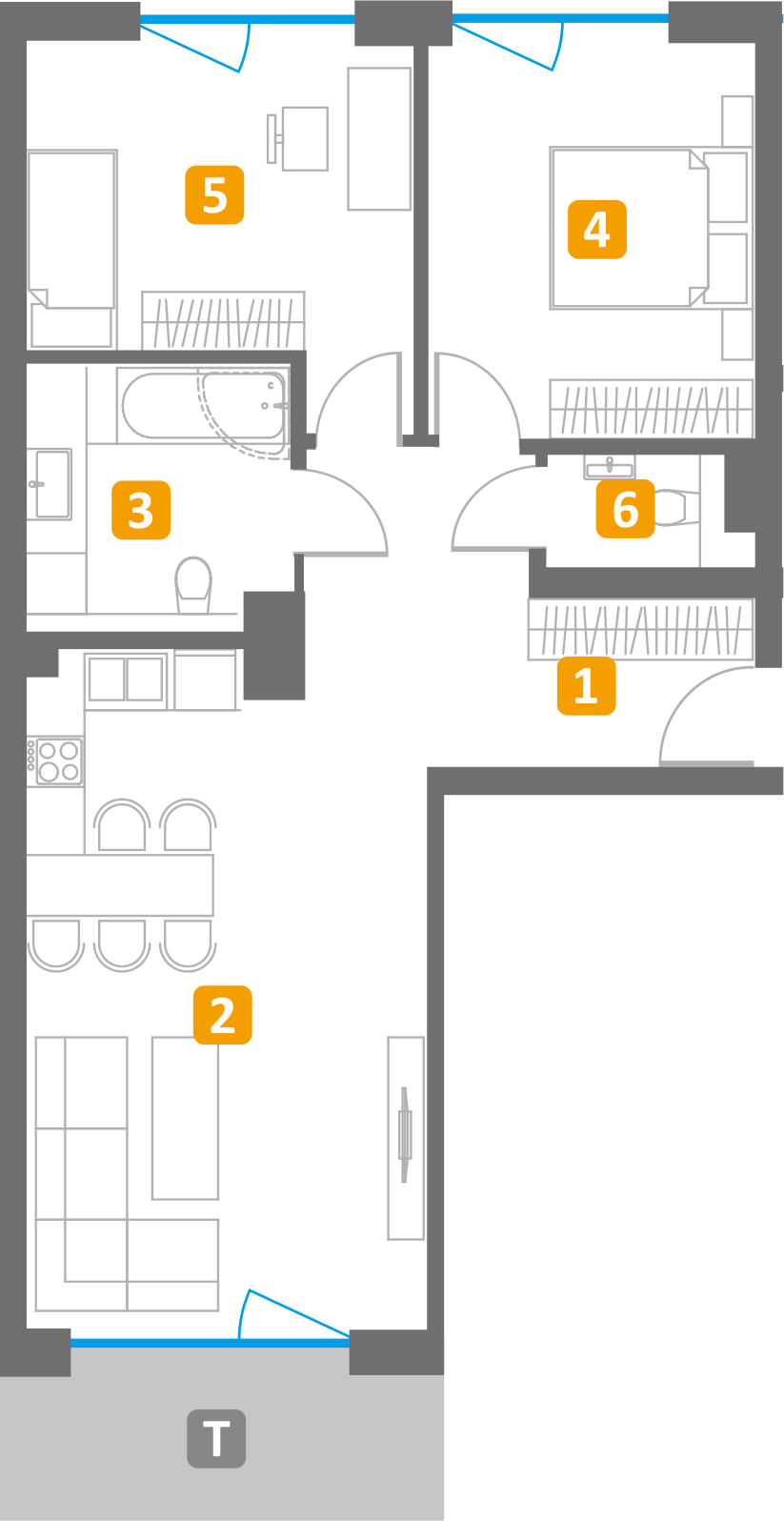 5
4
3
6
1
2
T